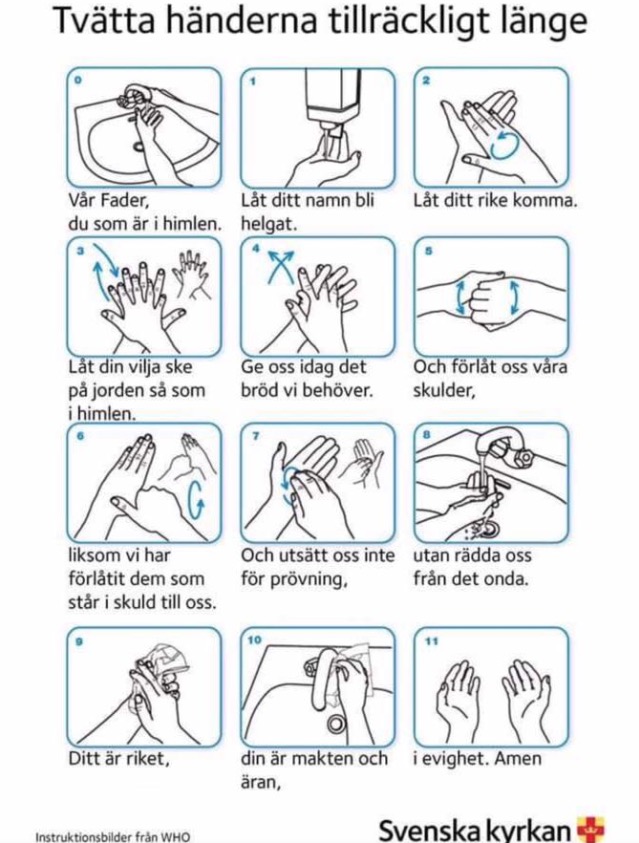 Tvätta händerna tillräckligt länge

0

Vår Fader, du som är i himlen.

1

Låt ditt namn bli helgat.

2

Låt ditt rike komma.

3

Låt din vilja ske på jorden så som i himlen.

4

Ge oss idag det bröd vi behöver.

5

Och förlåt oss våra skulder,

6

liksom vi har förlåtit dem som står i skuld till oss.

7

Och utsätt oss inte för prövning,

8

utan rädda oss från det onda.

9

Ditt är riket,

10

din är makten och äran,

11

i evighet. Amen

Instruktionsbilder från WHO

Svenska kyrkan